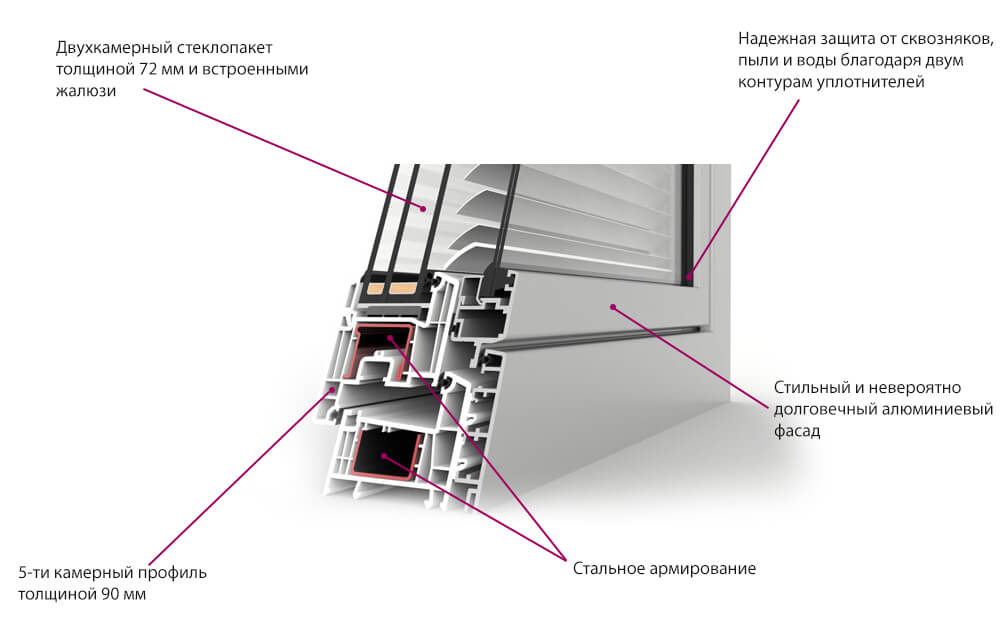 Двухкамерный стеклопакет толщиной 72 мм и встроенными жалюзи

Надежная защита от сквозняков, пыли и воды благодаря двум контурам уплотнителей

Стильный и невероятно долговечный алюминиевый фасад

5-ти камерный профиль толщиной 90 мм

Стальное армирование